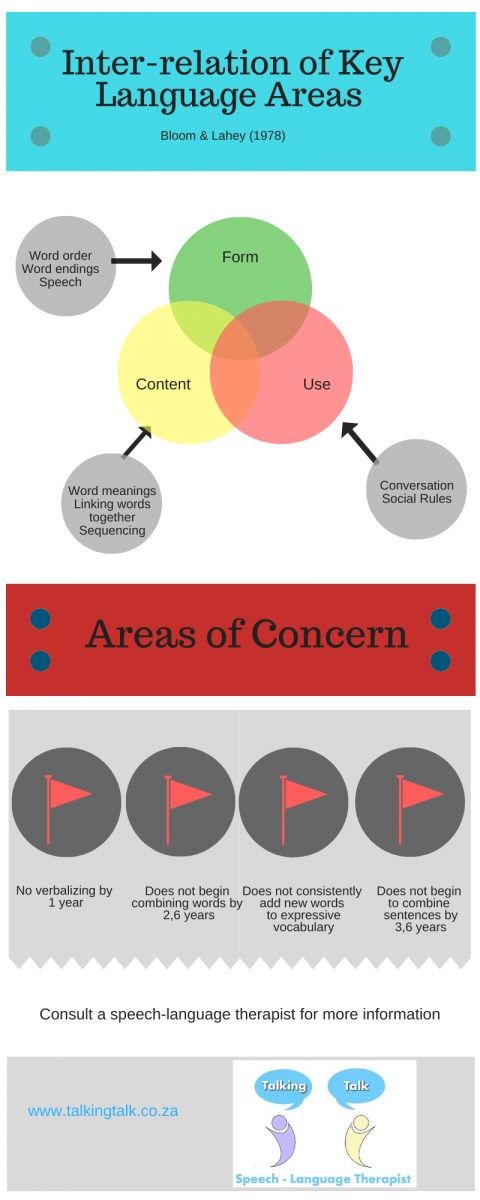 Inter-relation of Key Language Areas

Bloom & Lahey (1978)

Word order
Word endings
Speech

Form

Content

Use

Word meanings
Linking words together
Sequencing

Conversation
Social Rules

Areas of Concern

No verbalizing by 1 year

Does not begin combining words by 2,6 years

Does not consistently add new words to expressive vocabulary

Does not begin to combine sentences by 3,6 years

Consult a speech-language therapist for more information

www.talkingtalk.co.za

Talking Talk

Speech - Language Therapist